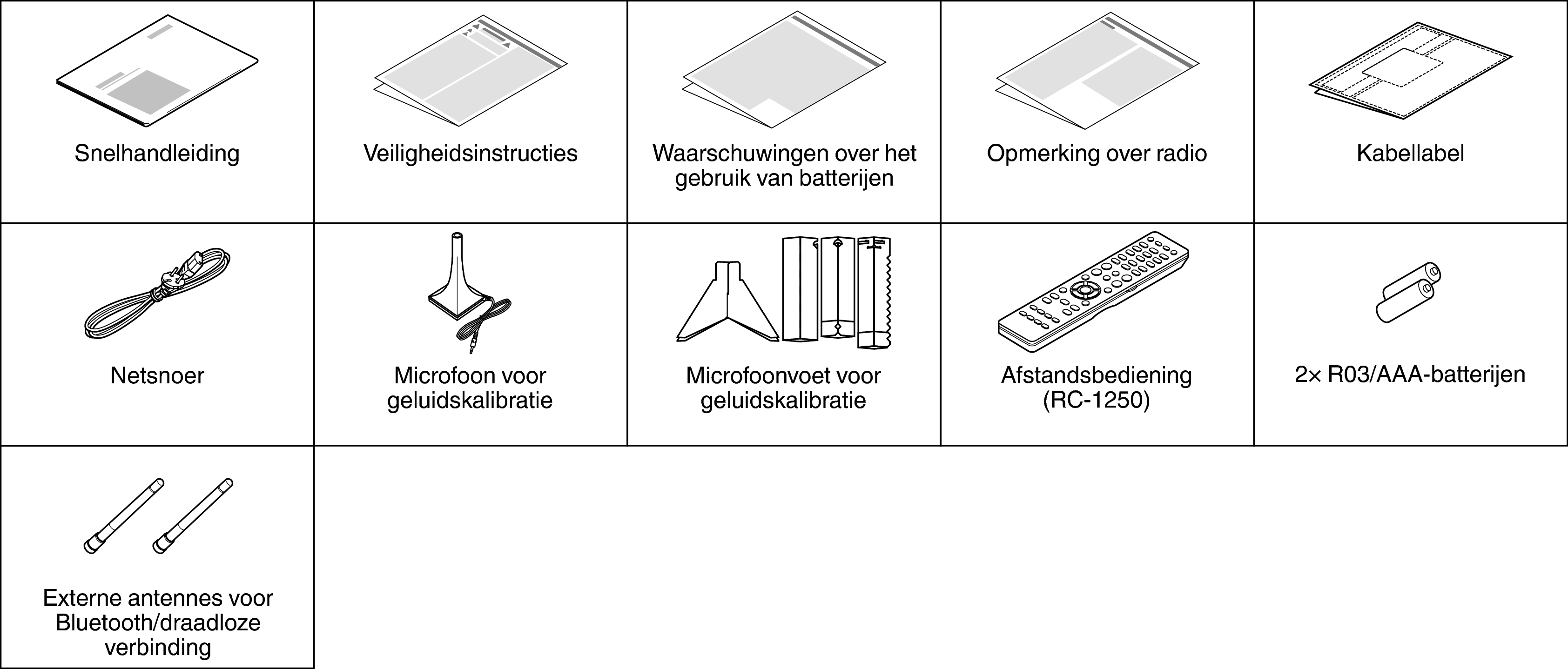 | Snelhandleiding | Veiligheidsinstructies | Waarschuwingen over het gebruik van batterijen | Opmerking over radio | Kabellabel |
|---|---|---|---|---|
| Netsnoer | Microfoon voor geluidskalibratie | Microfoonvoet voor geluidskalibratie | Afstandsbediening (RC-1250) | 2× R03/AAA-batterijen |
| Externe antennes voor Bluetooth/draadloze verbinding | | | | |